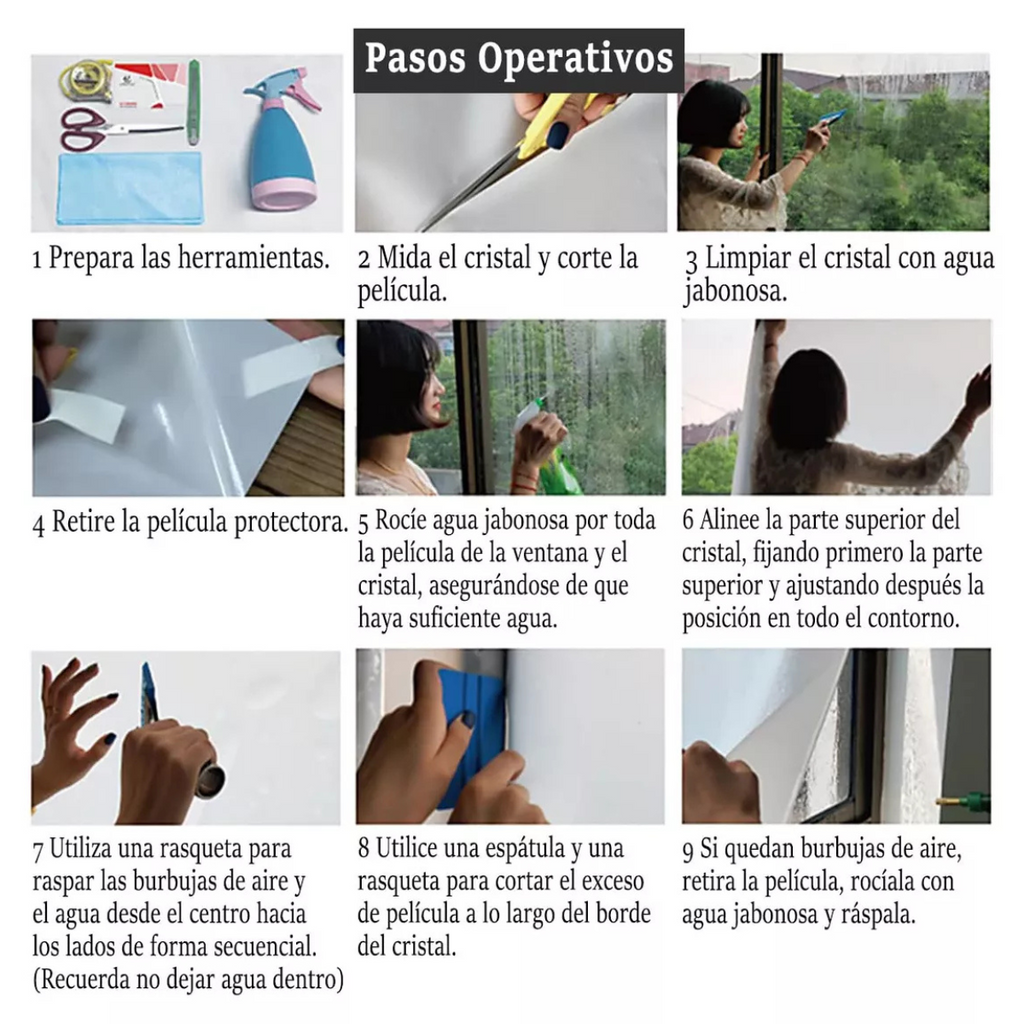 Pasos Operativos

1 Prepara las herramientas.

2 Mida el cristal y corte la película.

3 Limpiar el cristal con agua jabonosa.

4 Retire la película protectora.

5 Rocíe agua jabonosa por toda la película de la ventana y el cristal, asegurándose de que haya suficiente agua.

6 Alinee la parte superior del cristal, fijando primero la parte superior y ajustando después la posición en todo el contorno.

7 Utiliza una rasqueta para raspar las burbujas de aire y el agua desde el centro hacia los lados de forma secuencial. (Recuerda no dejar agua dentro)

8 Utilice una espátula y una rasqueta para cortar el exceso de película a lo largo del borde del cristal.

9 Si quedan burbujas de aire, retira la película, rocíala con agua jabonosa y ráspala.